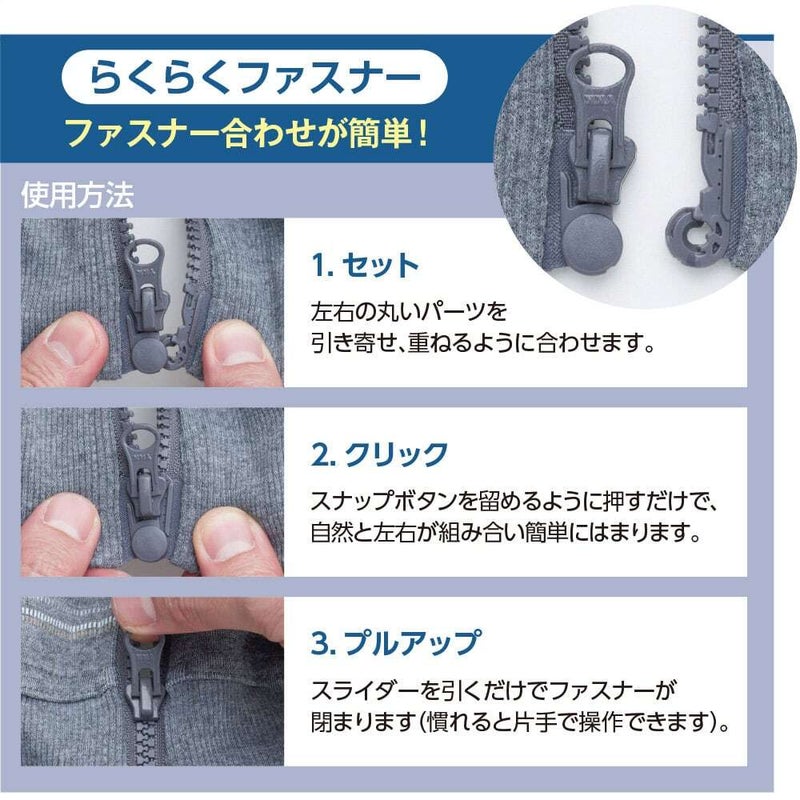 らくらくファスナー
ファスナー合わせが簡単！

使用方法

1. セット
左右の丸いパーツを引き寄せ、重ねるように合わせます。

2. クリック
スナップボタンを留めるように押すだけで、自然と左右が組み合い簡単にはまります。

3. プルアップ
スライダーを引くだけでファスナーが閉まります（慣れると片手で操作できます）。